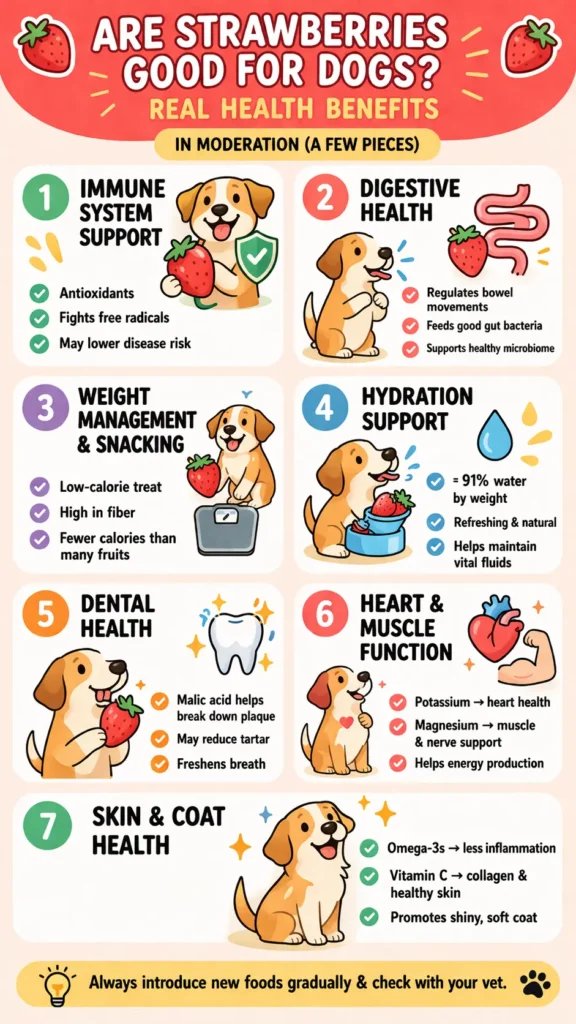 ARE STRAWBERRIES GOOD FOR DOGS?

REAL HEALTH BENEFITS

IN MODERATION (A FEW PIECES)

1 IMMUNE SYSTEM SUPPORT

Antioxidants
Fights free radicals
May lower disease risk

2 DIGESTIVE HEALTH

Regulates bowel movements
Feeds good gut bacteria
Supports healthy microbiome

3 WEIGHT MANAGEMENT & SNACKING

Low-calorie treat
High in fiber
Fewer calories than many fruits

4 HYDRATION SUPPORT

≈ 91% water by weight
Refreshing & natural
Helps maintain vital fluids

5 DENTAL HEALTH

Malic acid helps break down plaque
May reduce tartar
Freshens breath

6 HEART & MUSCLE FUNCTION

Potassium → heart health
Magnesium → muscle & nerve support
Helps energy production

7 SKIN & COAT HEALTH

Omega-3s → less inflammation
Vitamin C → collagen & healthy skin
Promotes shiny, soft coat

Always introduce new foods gradually & check with your vet.